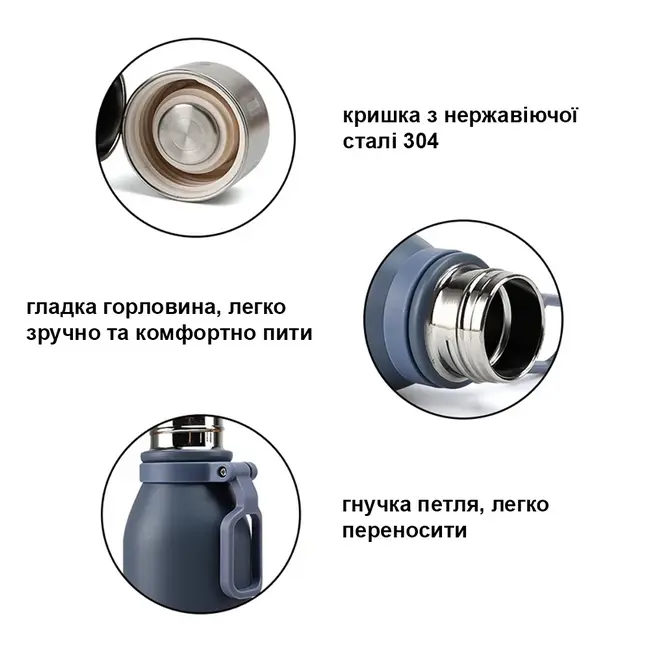 кришка з нержавіючої сталі 304

гладка горловина, легко зручно та комфортно пити

гнучка петля, легко переносити