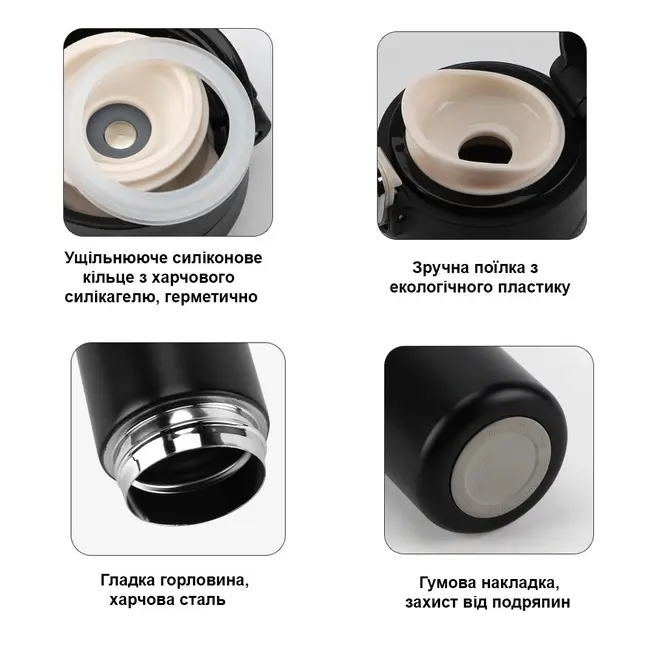 Ущільнююче силіконове кільце з харчового силікагелю, герметично

Зручна поїлка з екологічного пластику

Гладка горловина, харчова сталь

Гумова накладка, захист від подряпин